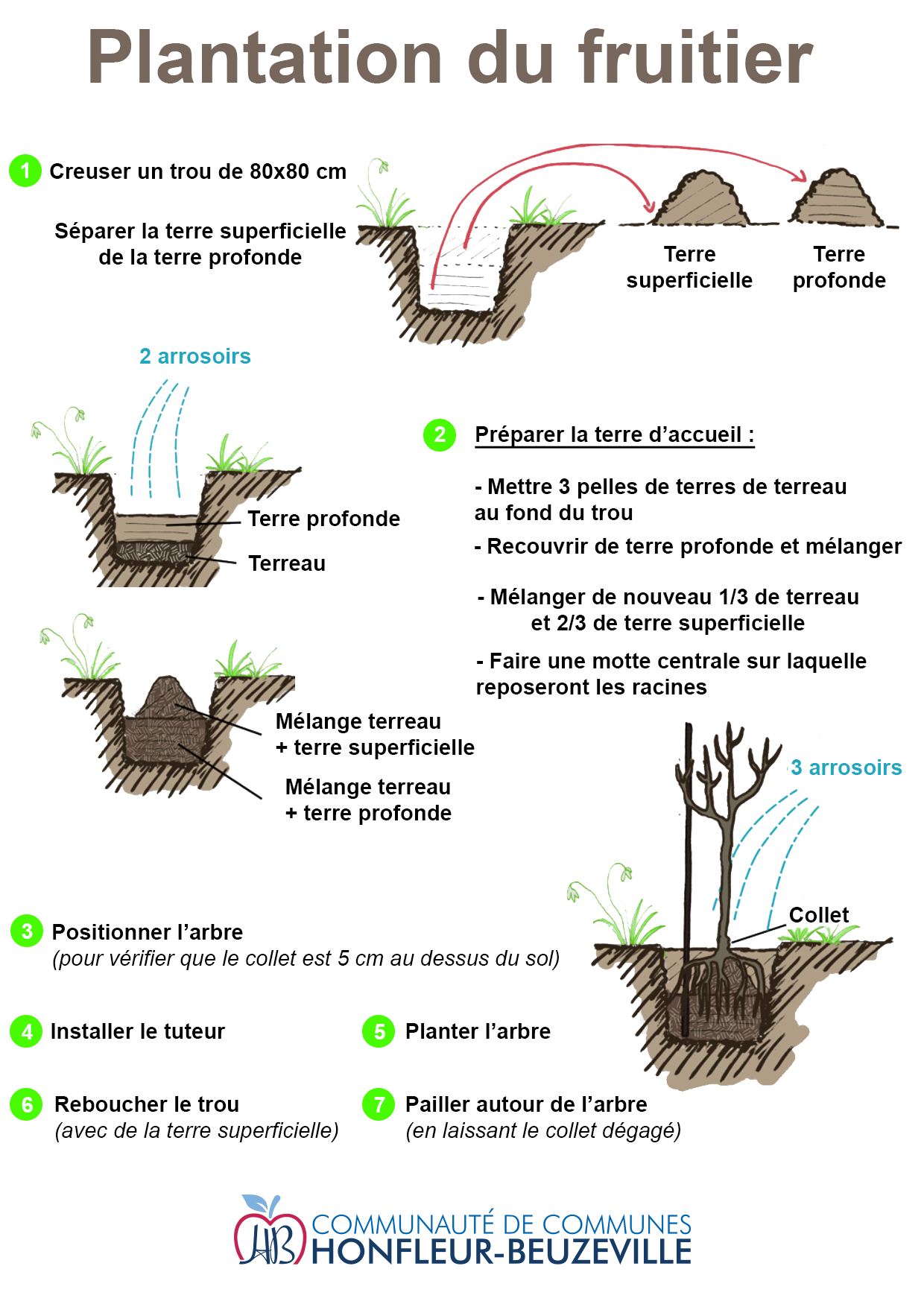 Plantation du fruitier

1 Creuser un trou de 80x80 cm

Séparer la terre superficielle de la terre profonde

Terre superficielle

Terre profonde

2 arrosoirs

Terre profonde

Terreau

2 Préparer la terre d'accueil :

- Mettre 3 pelles de terres de terreau au fond du trou

- Recouvrir de terre profonde et mélanger

- Mélanger de nouveau 1/3 de terreau et 2/3 de terre superficielle

- Faire une motte centrale sur laquelle reposeront les racines

Mélange terreau + terre superficielle

Mélange terreau + terre profonde

3 arrosoirs

Collet

3 Positionner l'arbre
(pour vérifier que le collet est 5 cm au dessus du sol)

4 Installer le tuteur

5 Planter l'arbre

6 Reboucher le trou
(avec de la terre superficielle)

7 Pailler autour de l'arbre
(en laissant le collet dégagé)

HB COMMUNAUTÉ DE COMMUNES HONFLEUR-BEUZEVILLE